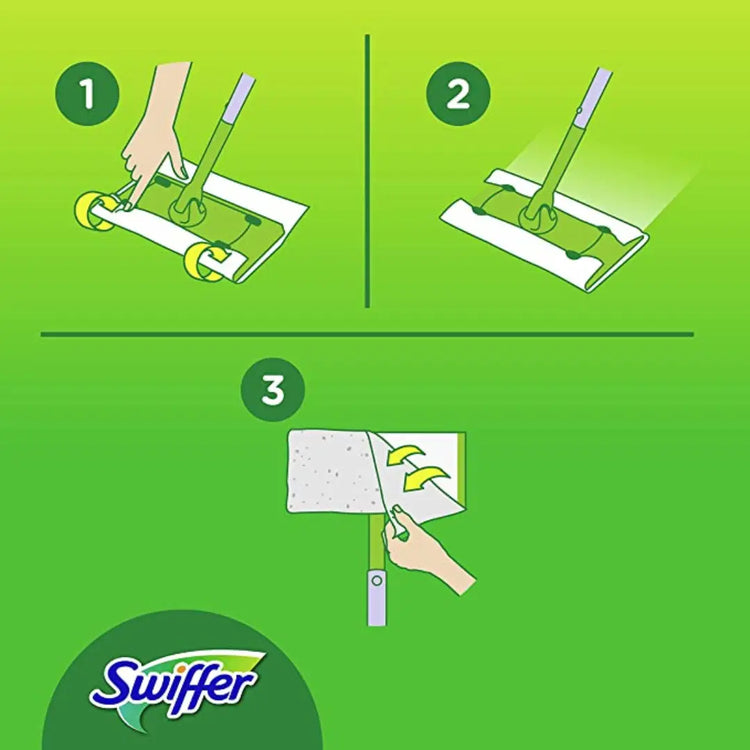 1

2

3

Swiffer