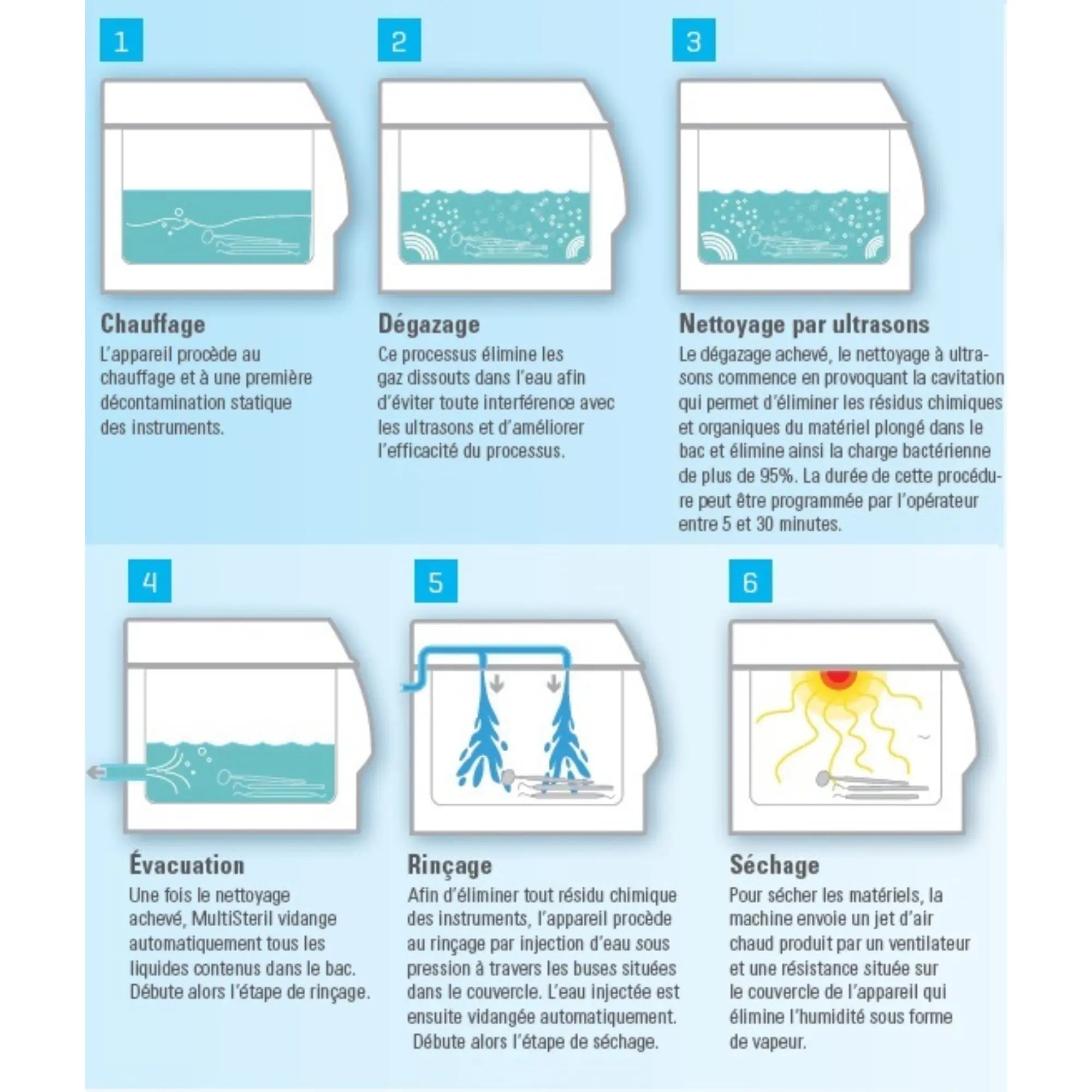 1

Chauffage
L'appareil procède au chauffage et à une première décontamination statique des instruments.

2

Dégazage
Ce processus élimine les gaz dissouts dans l'eau afin d'éviter toute interférence avec les ultrasons et d'améliorer l'efficacité du processus.

3

Nettoyage par ultrasons
Le dégazage achevé, le nettoyage à ultrasons commence en provoquant la cavitation qui permet d'éliminer les résidus chimiques et organiques du matériel plongé dans le bac et élimine ainsi la charge bactérienne de plus de 95%. La durée de cette procédure peut être programmée par l'opérateur entre 5 et 30 minutes.

4

Évacuation
Une fois le nettoyage achevé, MultiSteril vidange automatiquement tous les liquides contenus dans le bac. Débute alors l'étape de rinçage.

5

Rinçage
Afin d'éliminer tout résidu chimique des instruments, l'appareil procède au rinçage par injection d'eau sous pression à travers les buses situées dans le couvercle. L'eau injectée est ensuite vidangée automatiquement. Débute alors l'étape de séchage.

6

Séchage
Pour sécher les matériels, la machine envoie un jet d'air chaud produit par un ventilateur et une résistance située sur le couvercle de l'appareil qui élimine l'humidité sous forme de vapeur.